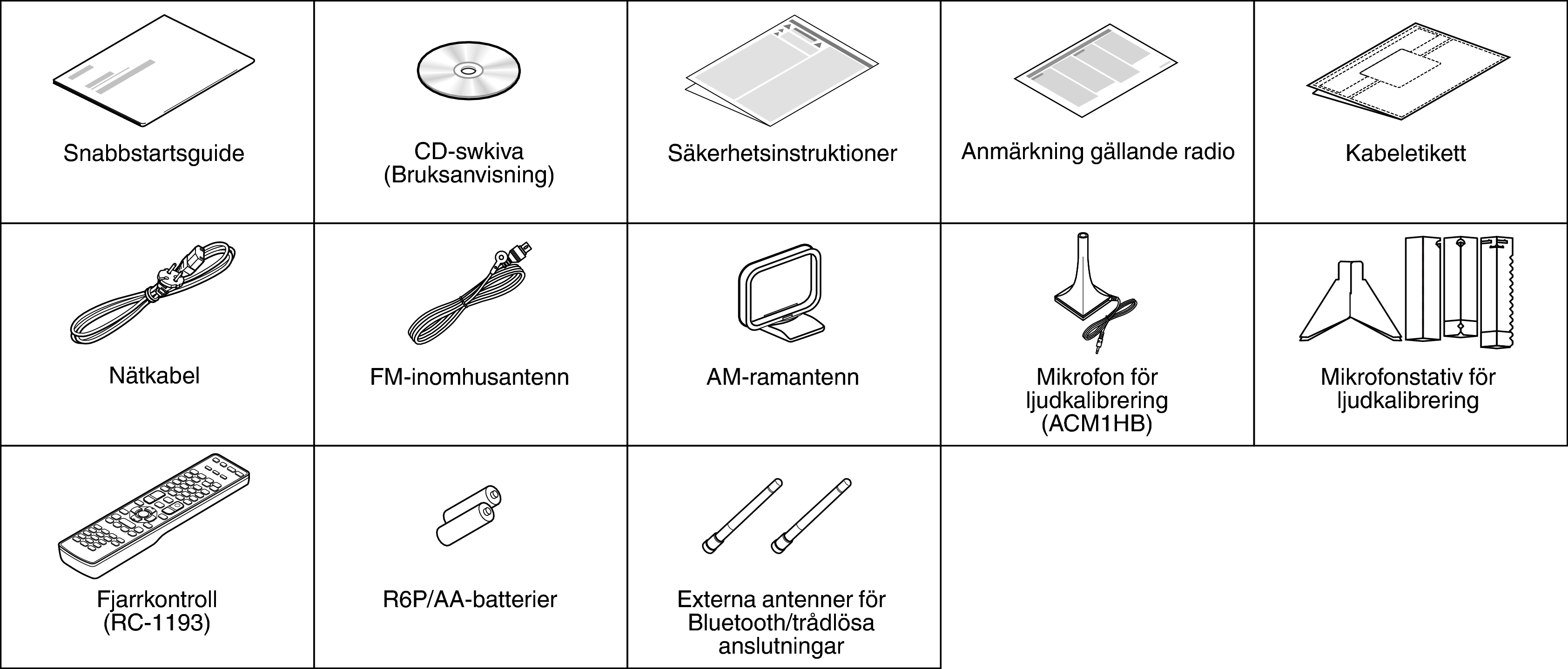 | Snabbstartsguide | CD-swkiva (Bruksanvisning) | Säkerhetsinstruktioner | Anmärkning gällande radio | Kabeletikett |
|---|---|---|---|---|
| Nätkabel | FM-inomhusantenn | AM-ramantenn | Mikrofon för ljudkalibrering (ACM1HB) | Mikrofonstativ för ljudkalibrering |
| Fjarrkontroll (RC-1193) | R6P/AA-batterier | Externa antenner för Bluetooth/trådlösa anslutningar | | |